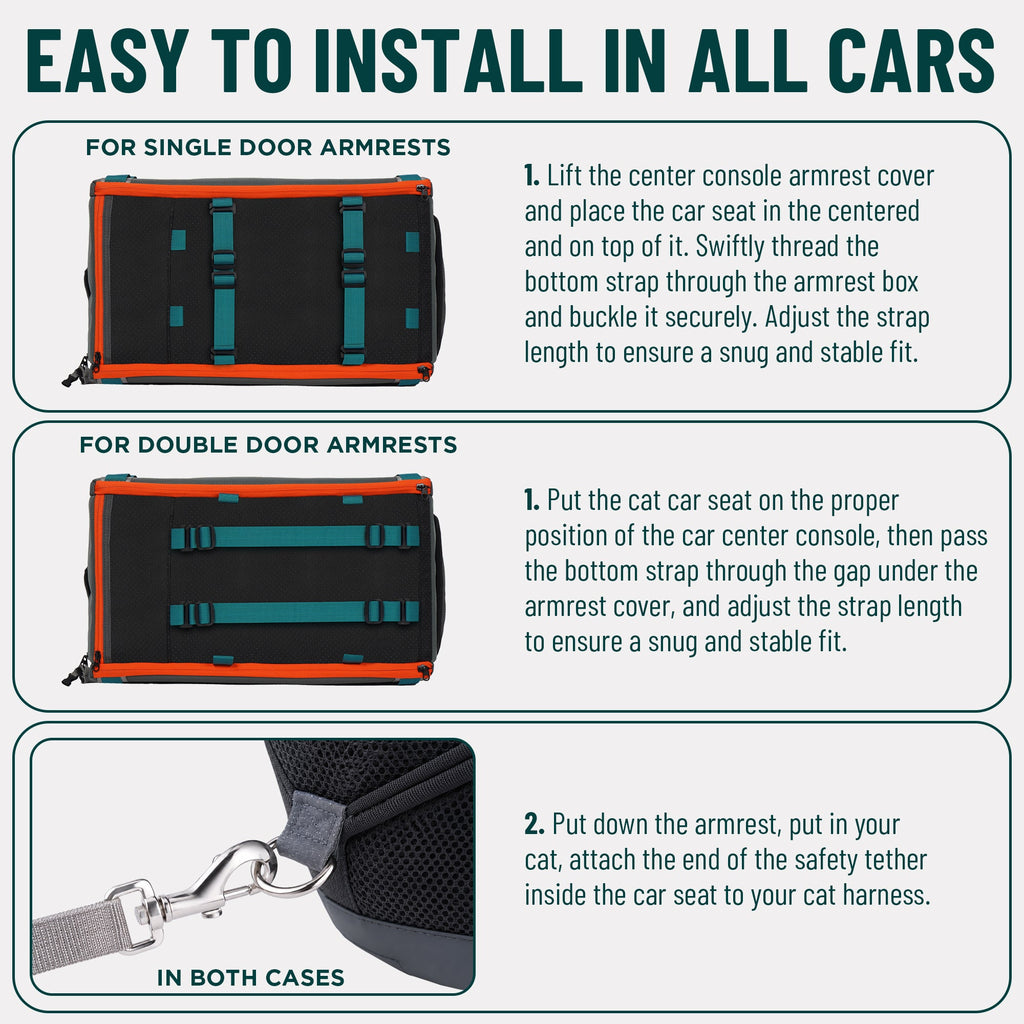 EASY TO INSTALL IN ALL CARS

FOR SINGLE DOOR ARMRESTS

1. Lift the center console armrest cover and place the car seat in the centered and on top of it. Swiftly thread the bottom strap through the armrest box and buckle it securely. Adjust the strap length to ensure a snug and stable fit.

FOR DOUBLE DOOR ARMRESTS

1. Put the cat car seat on the proper position of the car center console, then pass the bottom strap through the gap under the armrest cover, and adjust the strap length to ensure a snug and stable fit.

IN BOTH CASES

2. Put down the armrest, put in your cat, attach the end of the safety tether inside the car seat to your cat harness.