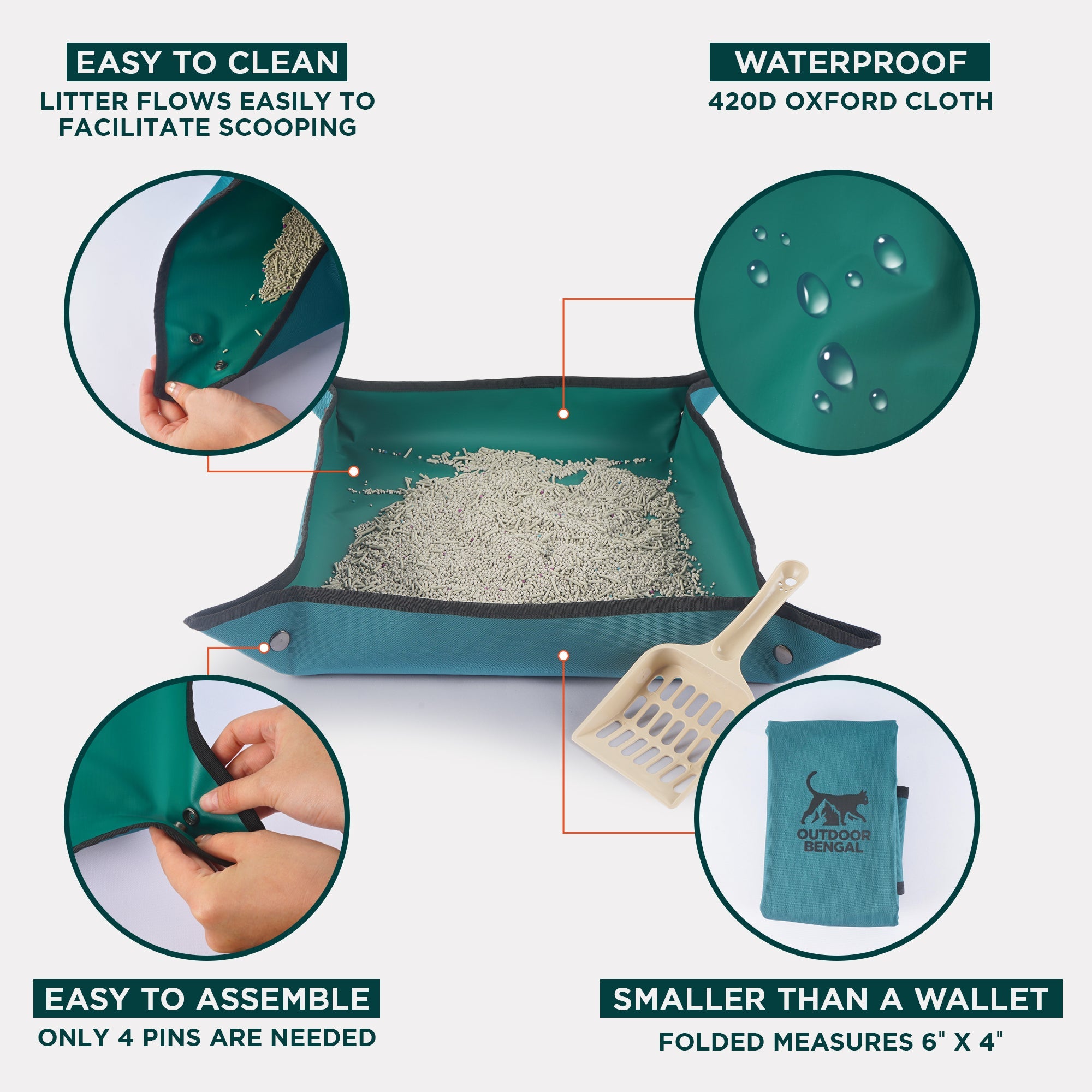 EASY TO CLEAN
LITTER FLOWS EASILY TO FACILITATE SCOOPING

WATERPROOF
420D OXFORD CLOTH

OUTDOOR BENGAL

EASY TO ASSEMBLE
ONLY 4 PINS ARE NEEDED

SMALLER THAN A WALLET
FOLDED MEASURES 6" X 4"