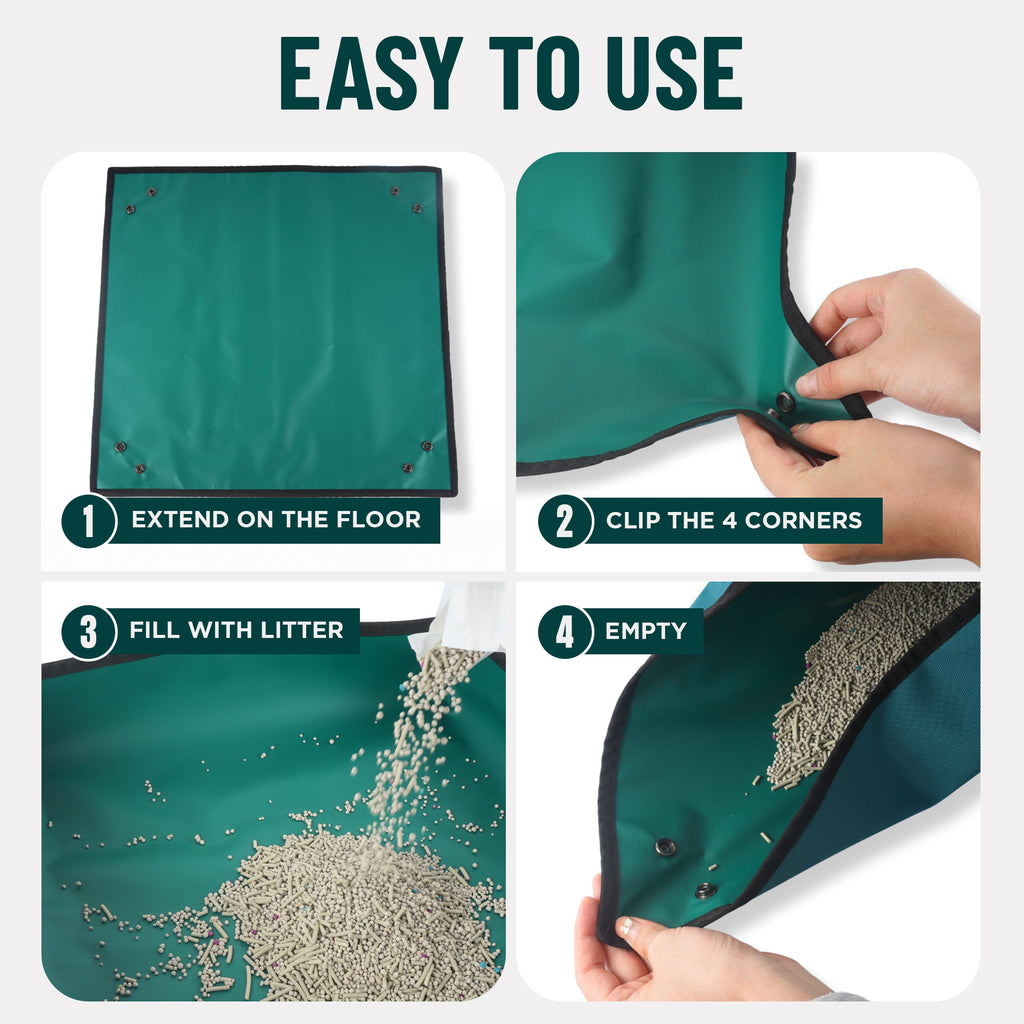 EASY TO USE

1 EXTEND ON THE FLOOR

2 CLIP THE 4 CORNERS

3 FILL WITH LITTER

4 EMPTY